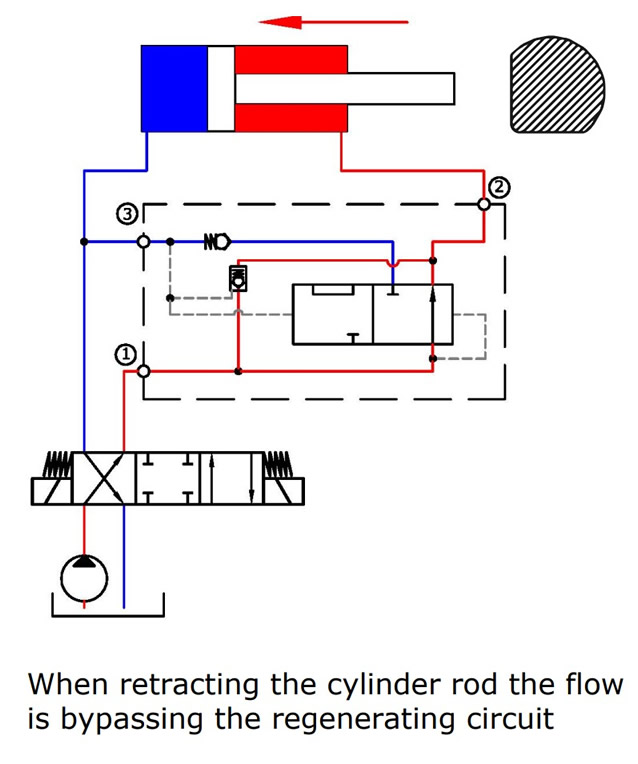 ②

③

①

When retracting the cylinder rod the flow is bypassing the regenerating circuit